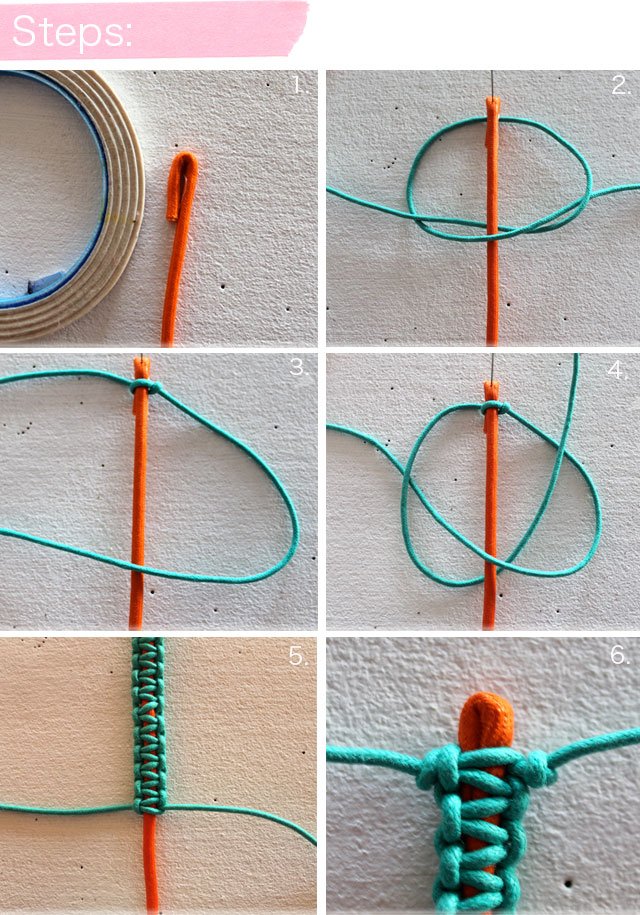 Steps:

1.

2.

3.

4.

5.

6.